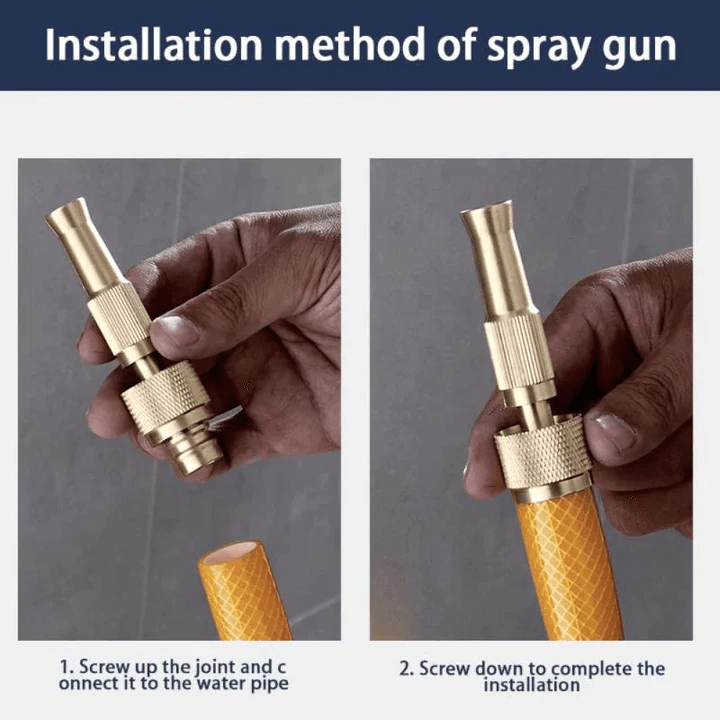 Installation method of spray gun

1. Screw up the joint and c onnect it to the water pipe

2. Screw down to complete the installation